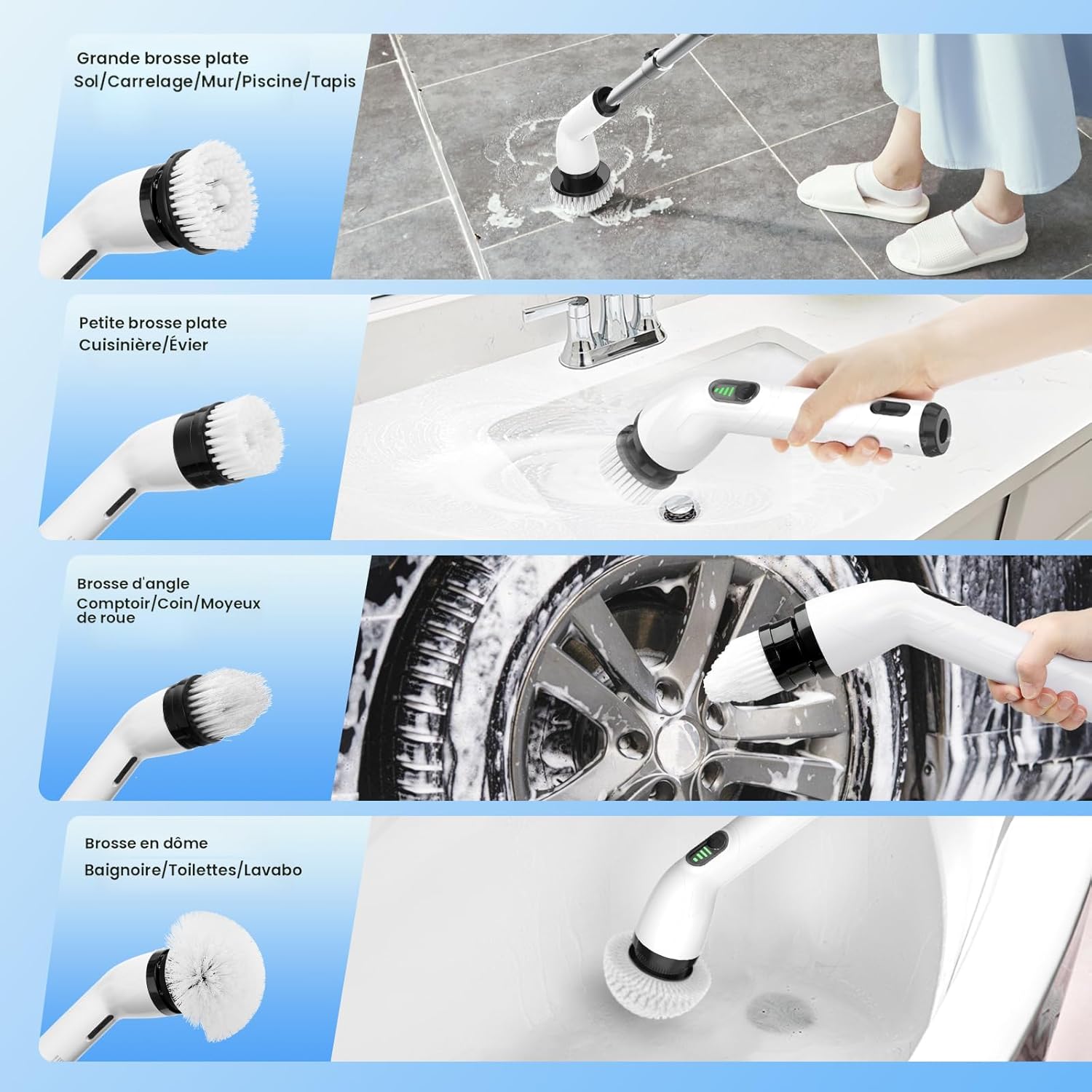 Grande brosse plate
Sol/Carrelage/Mur/Piscine/Tapis

Petite brosse plate
Cuisinière/Évier

Brosse d'angle
Comptoir/Coin/Moyeux de roue

Brosse en dôme
Baignoire/Toilettes/Lavabo