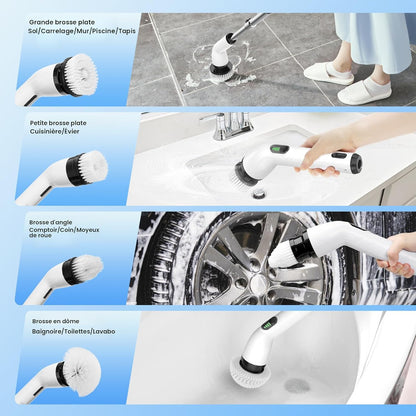 Grande brosse plate
Sol/Carrelage/Mur/Piscine/Tapis

Petite brosse plate
Cuisinière/Evier

Brosse d'angle
Comptoir/Coin/Moyeux de roue

Brosse en dôme
Baignoire/Toilettes/Lavabo